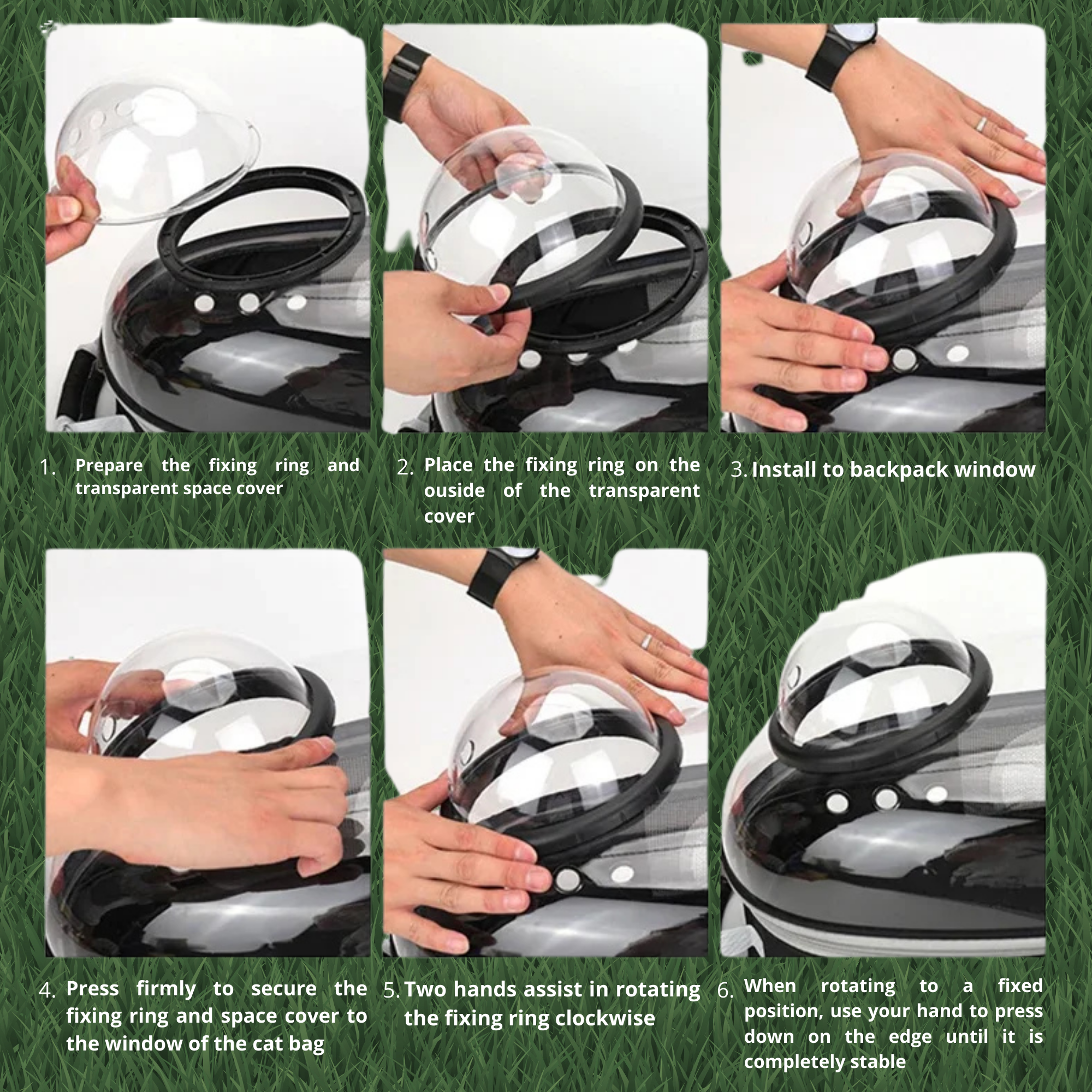 1. Prepare the fixing ring and transparent space cover

2. Place the fixing ring on the ouside of the transparent cover

3. Install to backpack window

4. Press firmly to secure the fixing ring and space cover to the window of the cat bag

5. Two hands assist in rotating the fixing ring clockwise

6. When rotating to a fixed position, use your hand to press down on the edge until it is completely stable